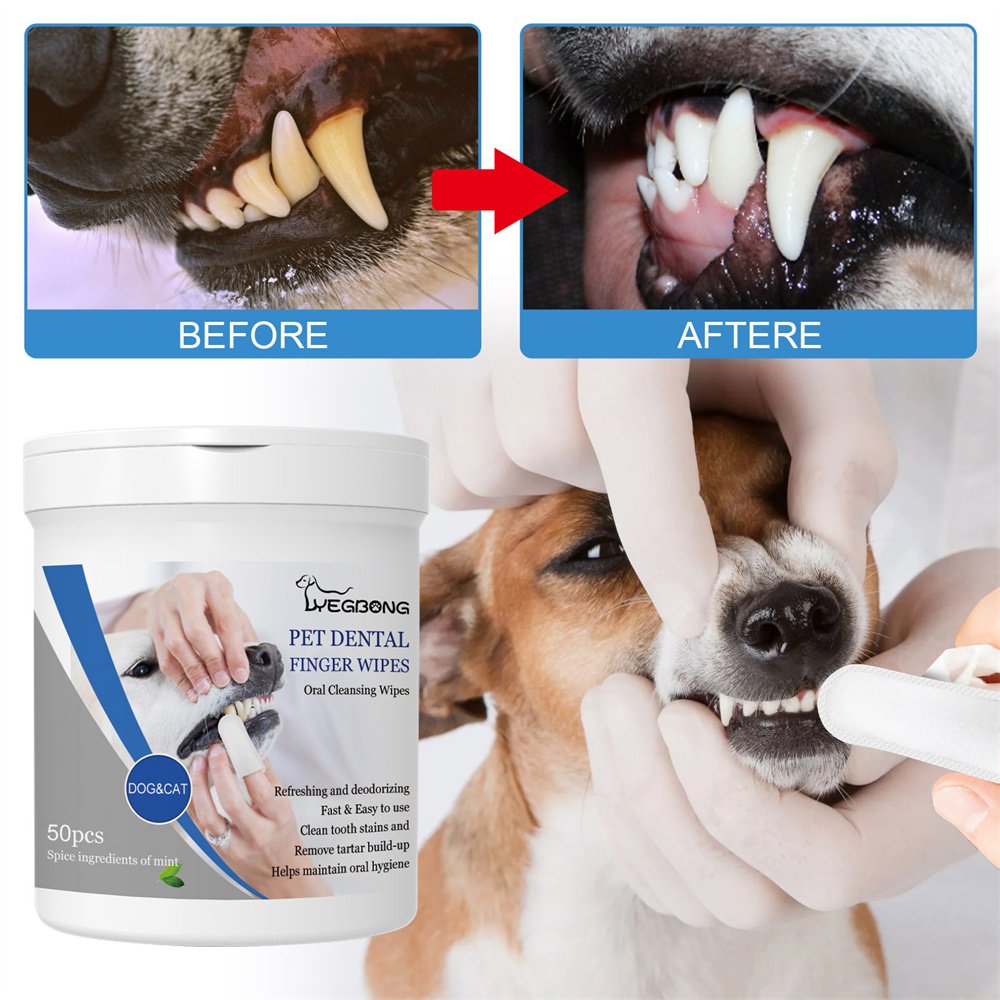 BEFORE

AFTERE

YEGBONG

PET DENTAL FINGER WIPES

Oral Cleansing Wipes

DOG&CAT

Refreshing and deodorizing
Fast & Easy to use
Clean tooth stains and
Remove tartar build-up
Helps maintain oral hygiene

50pcs

Spice ingredients of mint